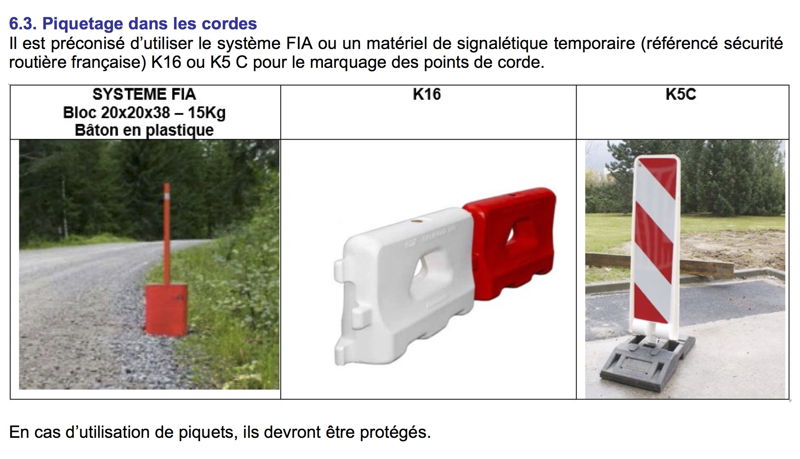 6.3. Piquetage dans les cordes

Il est préconisé d'utiliser le système FIA ou un matériel de signalétique temporaire (référencé sécurité routière française) K16 ou K5 C pour le marquage des points de corde.

| SYSTEME FIA Bloc 20x20x38 – 15Kg Bâton en plastique | K16 | K5C |
|---|---|---|
| | | |

En cas d'utilisation de piquets, ils devront être protégés.